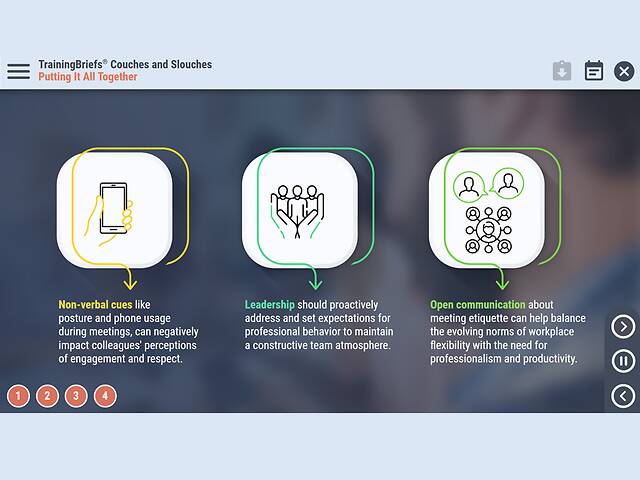 TrainingBriefs® Couches and Slouches
Putting It All Together

Non-verbal cues like posture and phone usage during meetings, can negatively impact colleagues' perceptions of engagement and respect.

Leadership should proactively address and set expectations for professional behavior to maintain a constructive team atmosphere.

Open communication about meeting etiquette can help balance the evolving norms of workplace flexibility with the need for professionalism and productivity.

1 2 3 4